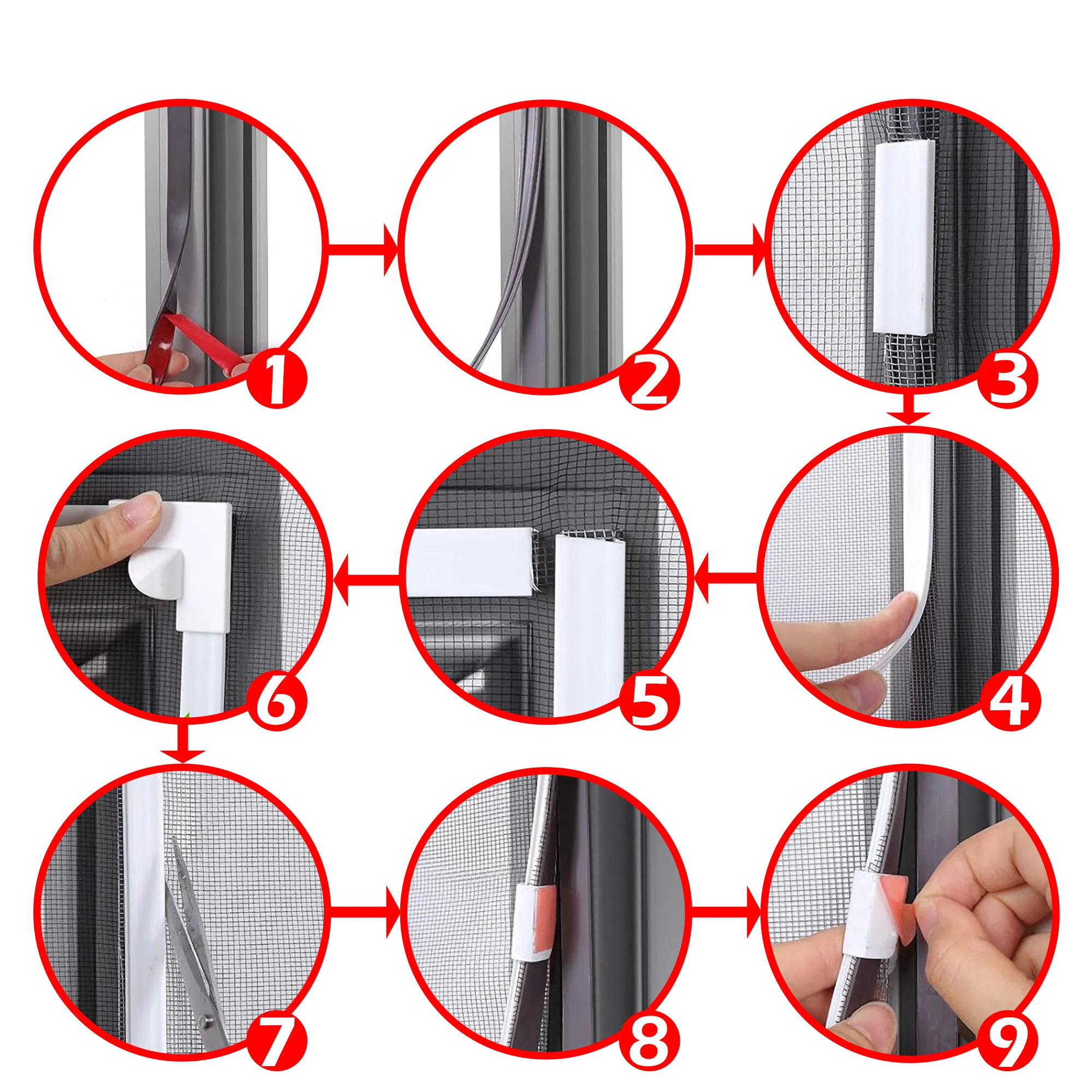 1
2
3
6
5
4
7
8
9